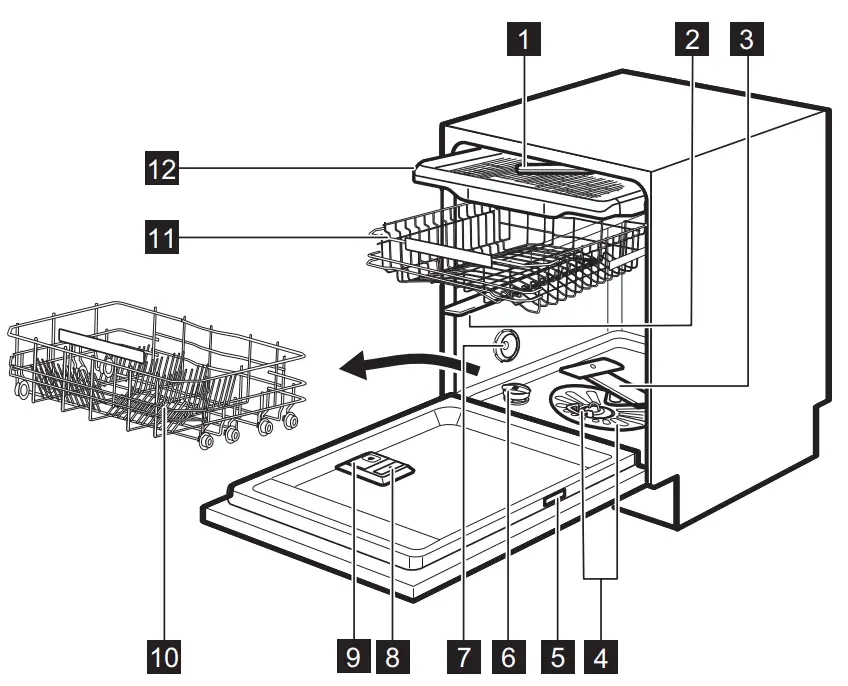 1
2
3
12
11
10
9
8
7
6
5
4