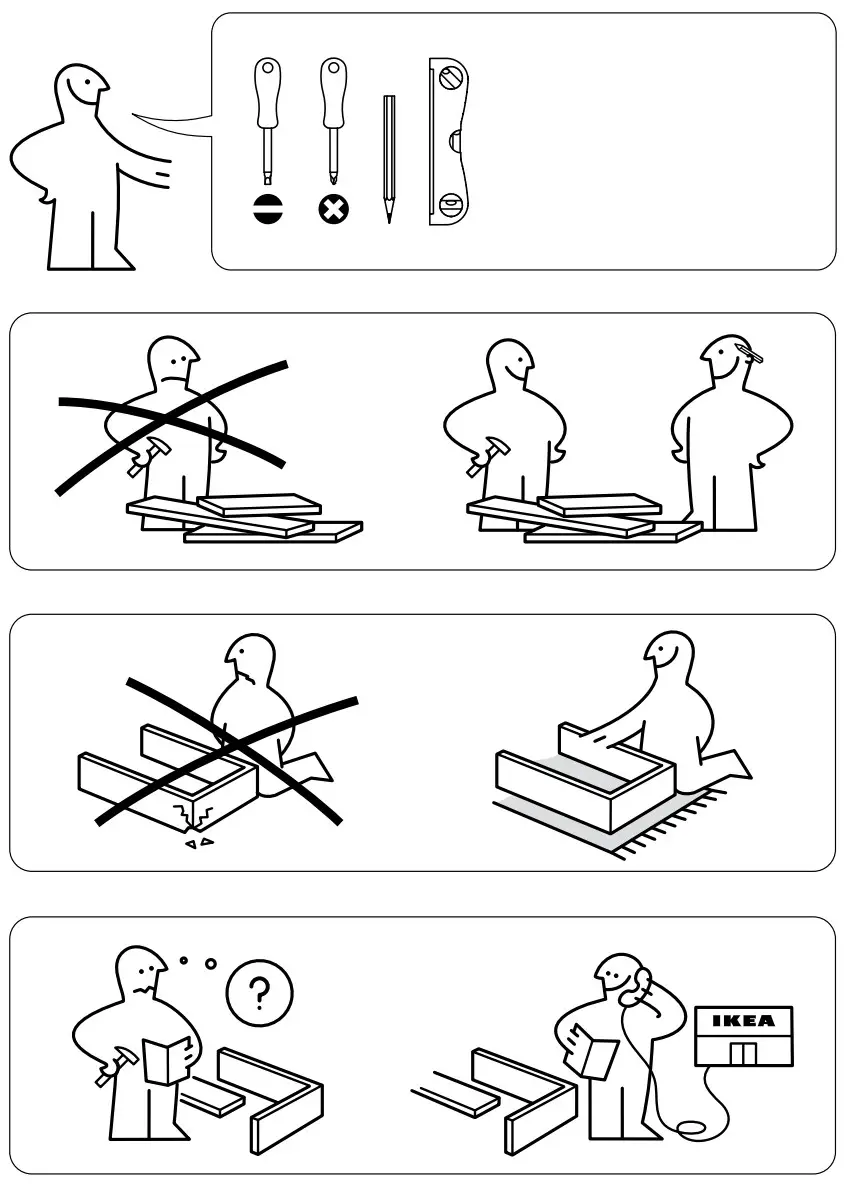 ?

IKEA