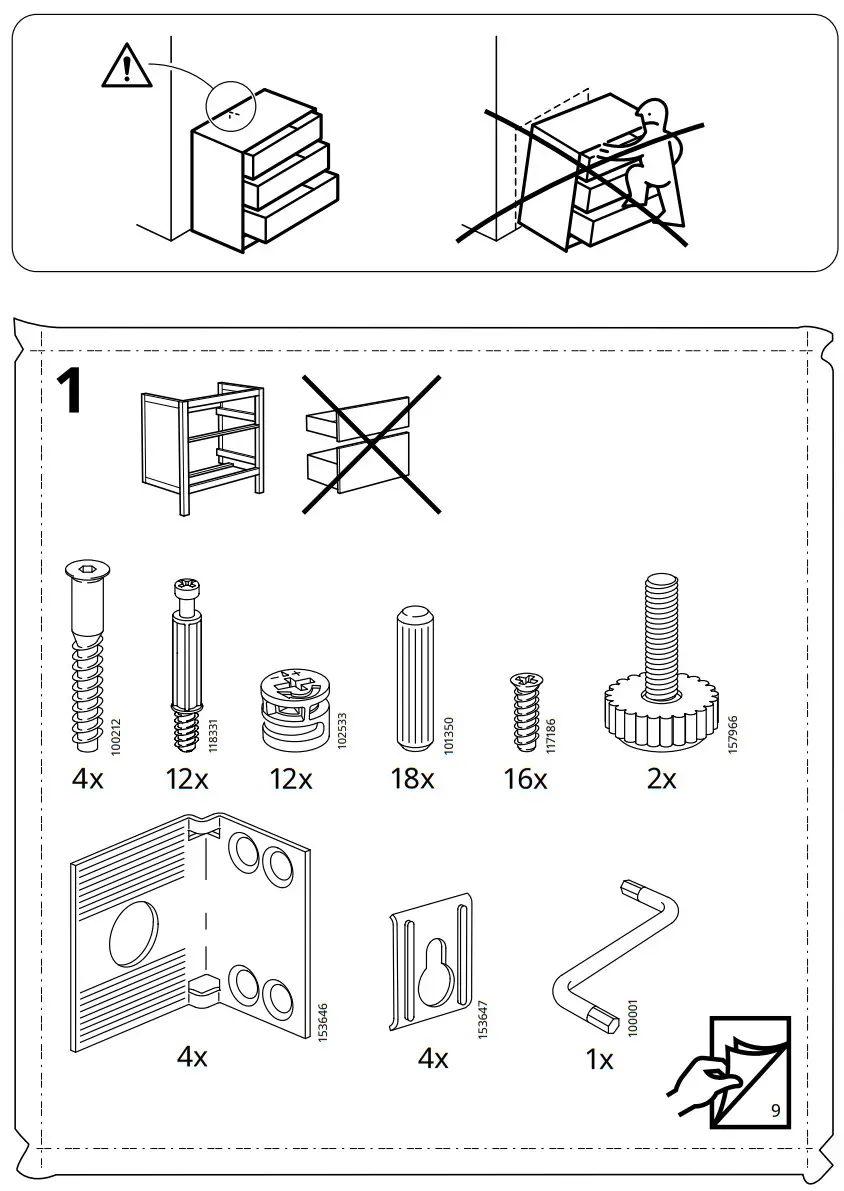 1

100212
4x

118331
12x

102533
12x

101350
18x

117186
16x

157966
2x

153646
4x

153647
4x

100001
1x

9