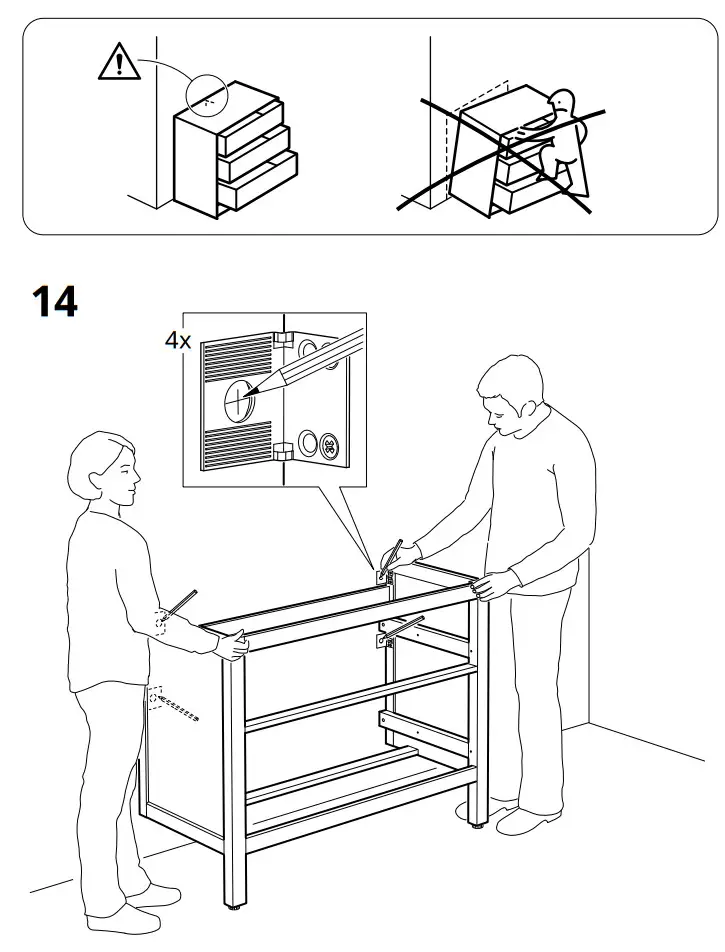 14

4x