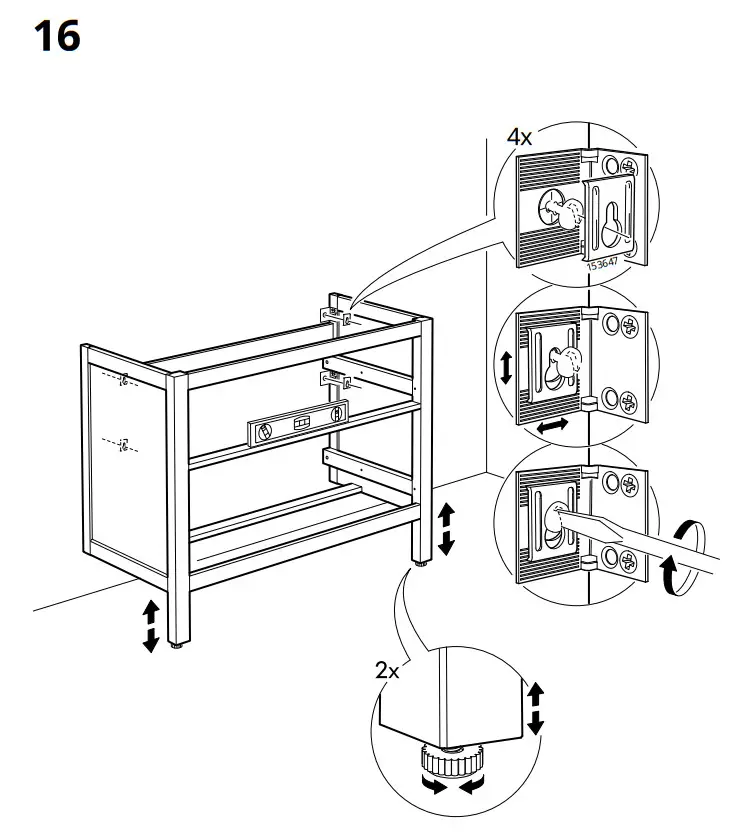 16

4x

153647

2x