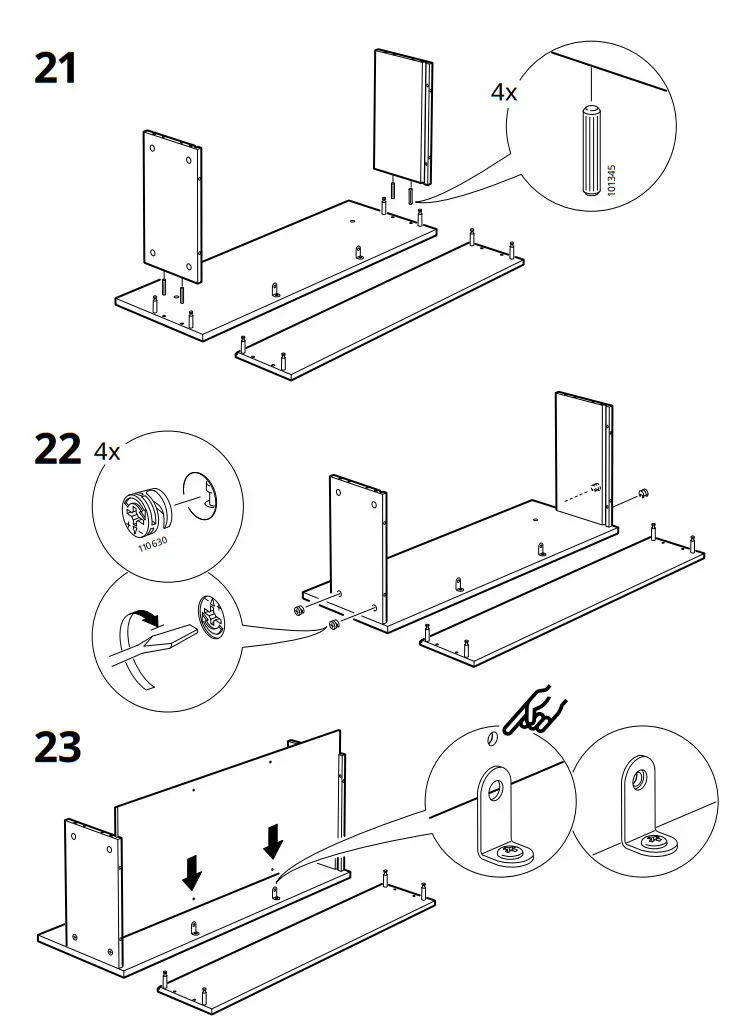 21

4x

101345

22

4x

110630

23