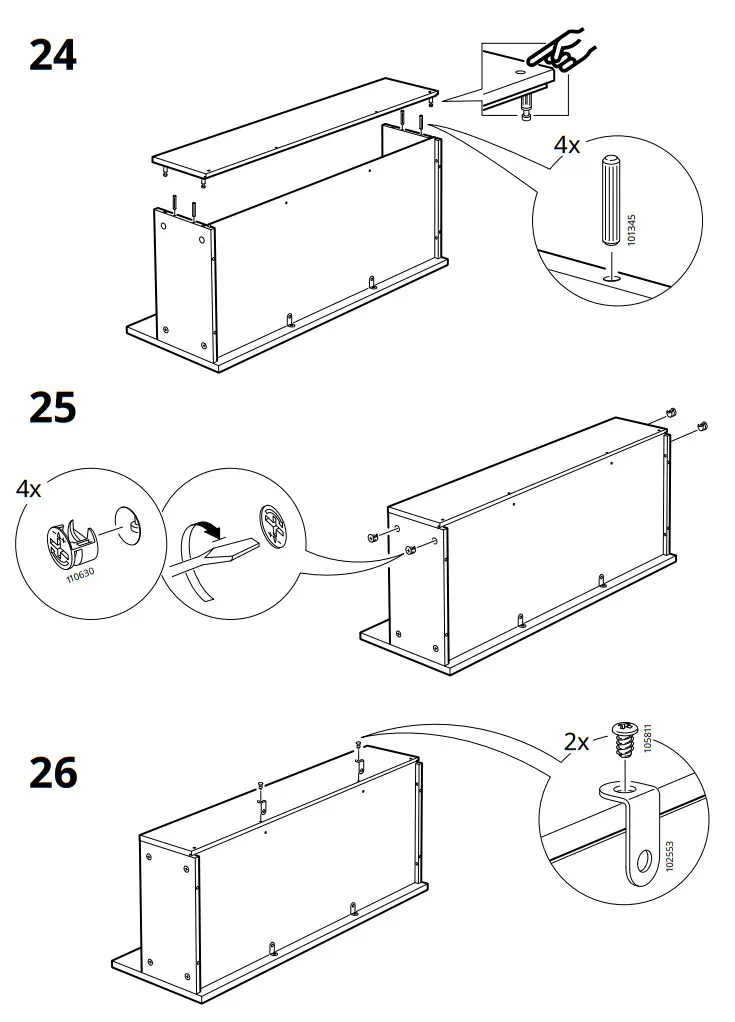 24

4x

101345

25

4x

110630

26

2x

105811

102553