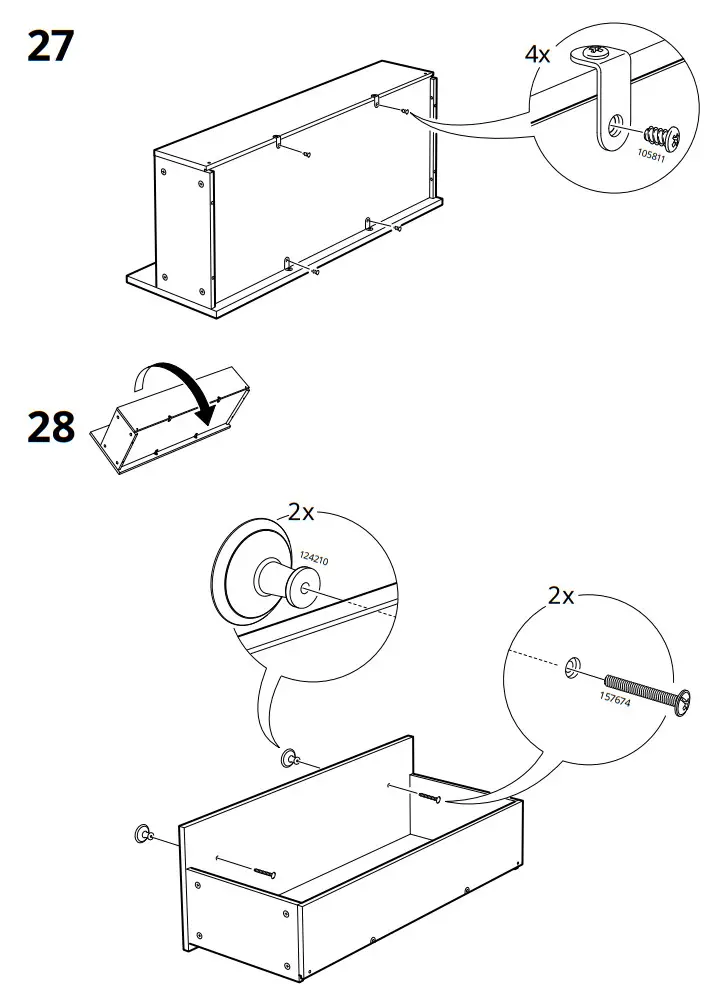 27

4x

105811

28

2x

124210

2x

157674