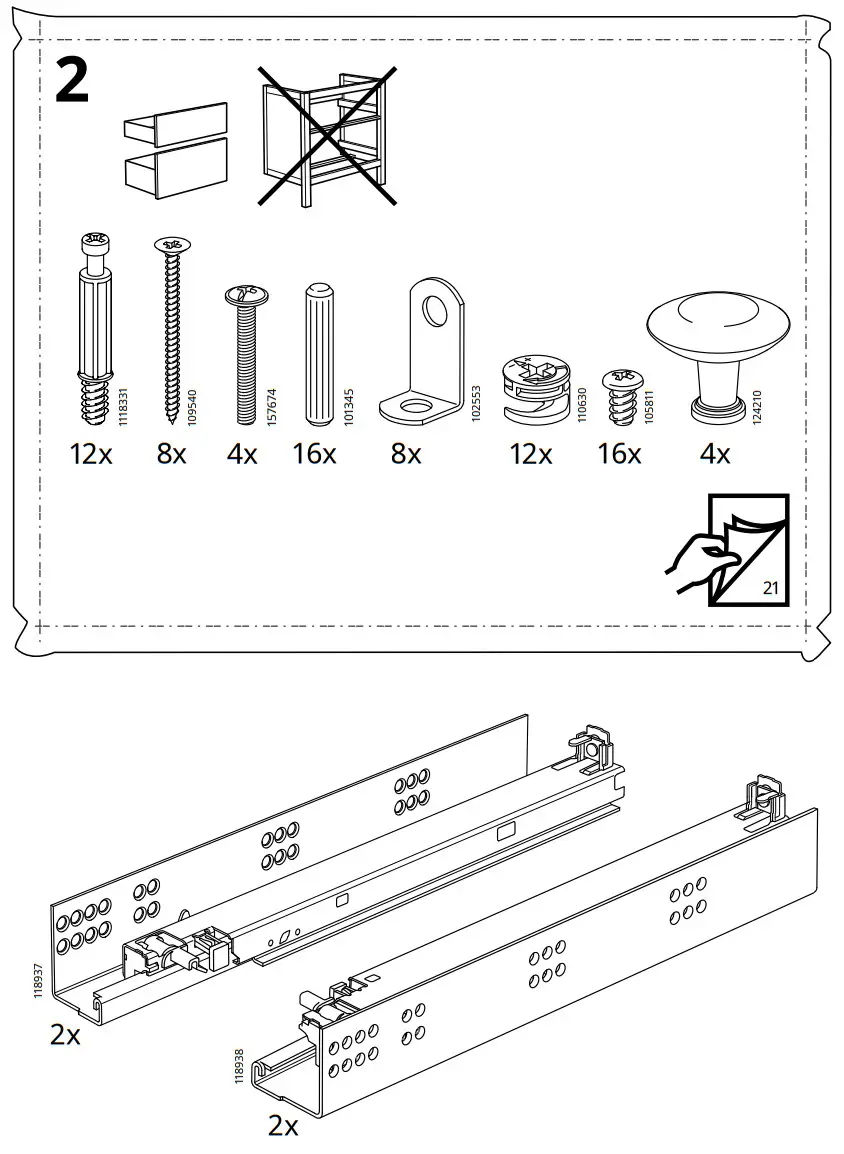 2

1118331
12x

109540
8x

157674
4x

101345
16x

102553
8x

110630
12x

105811
16x

124210
4x

21

118937
2x

118938
2x