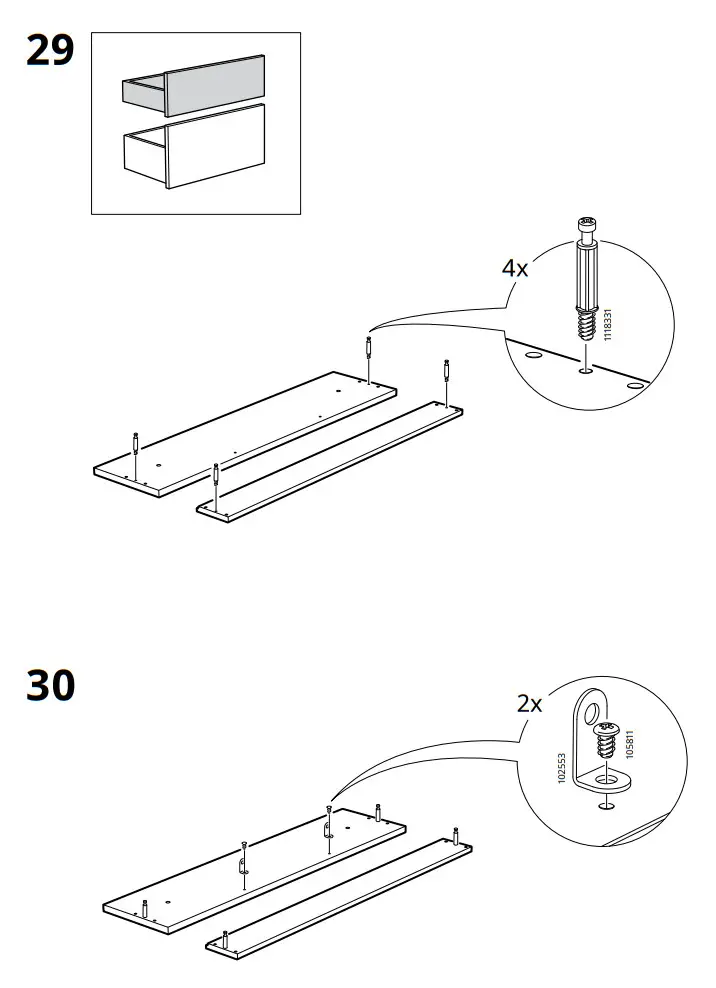 29

4x

1118331

30

2x

102553

105811