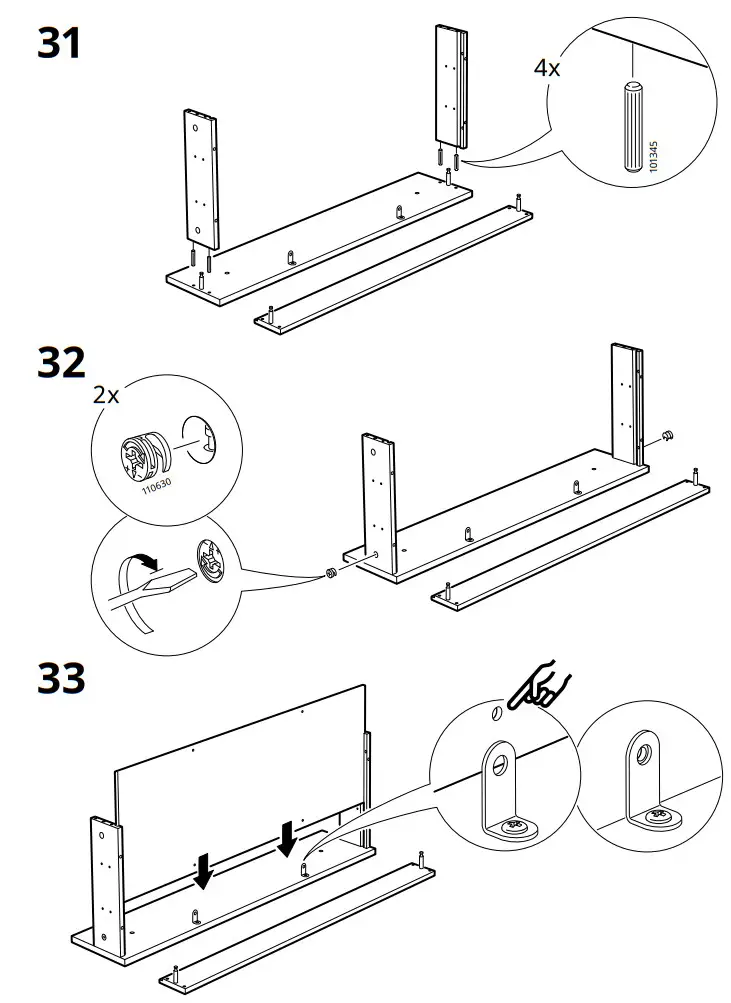 31

4x

101345

32

2x

110630

33