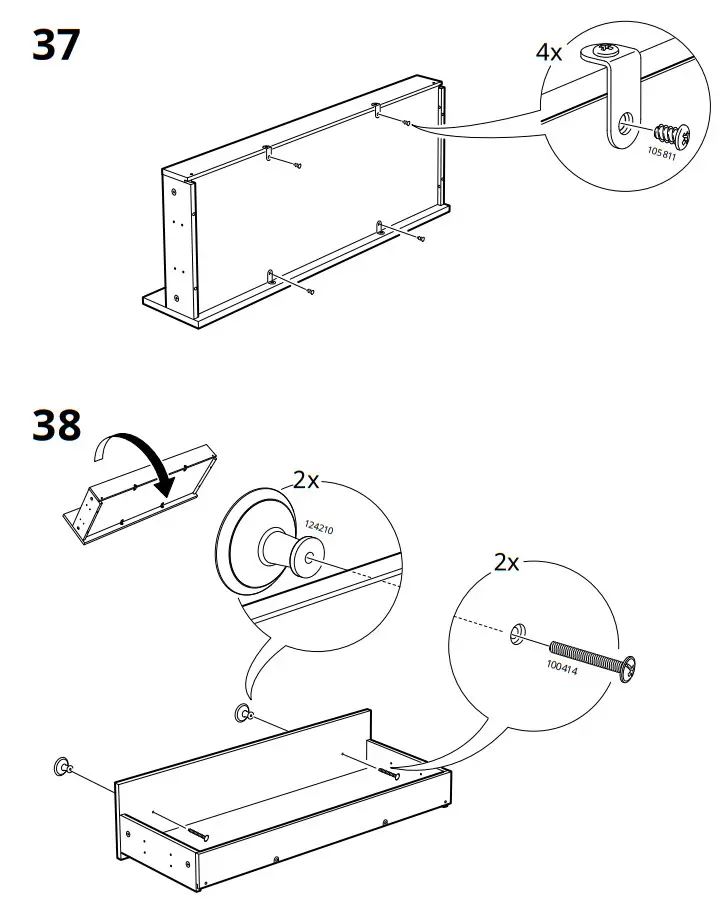 37

4x

105811

38

2x

124210

2x

100414