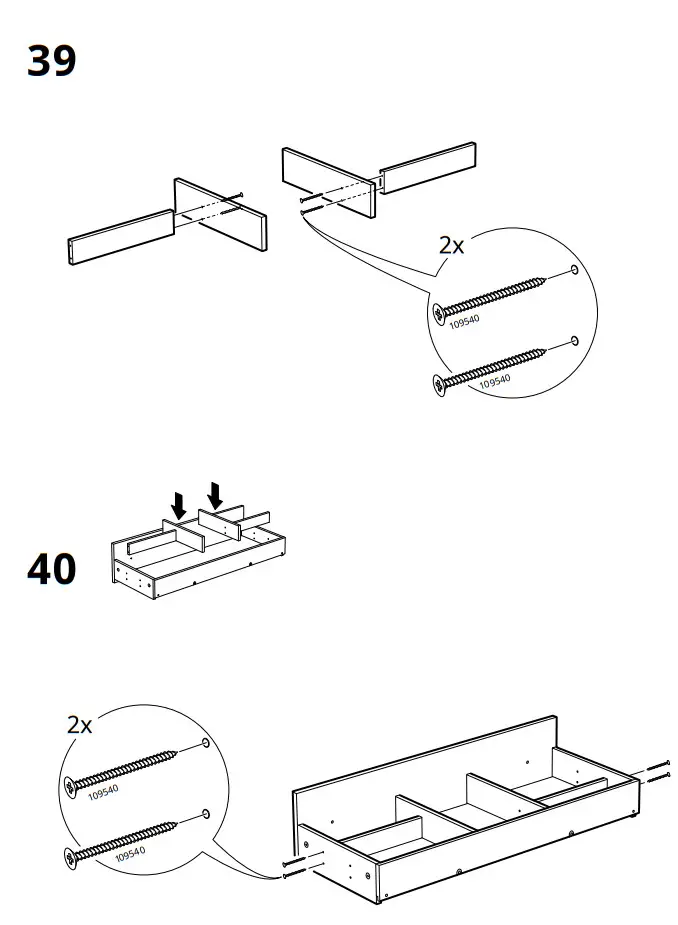 39

2x

109540

109540

40

2x

109540

109540