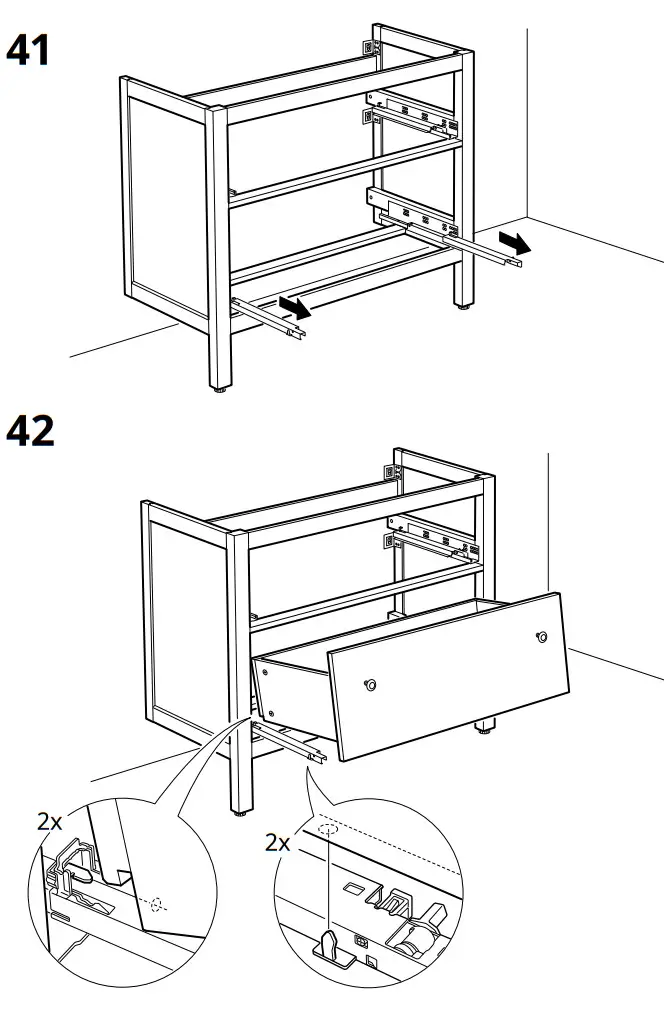 41

42

2x

2x