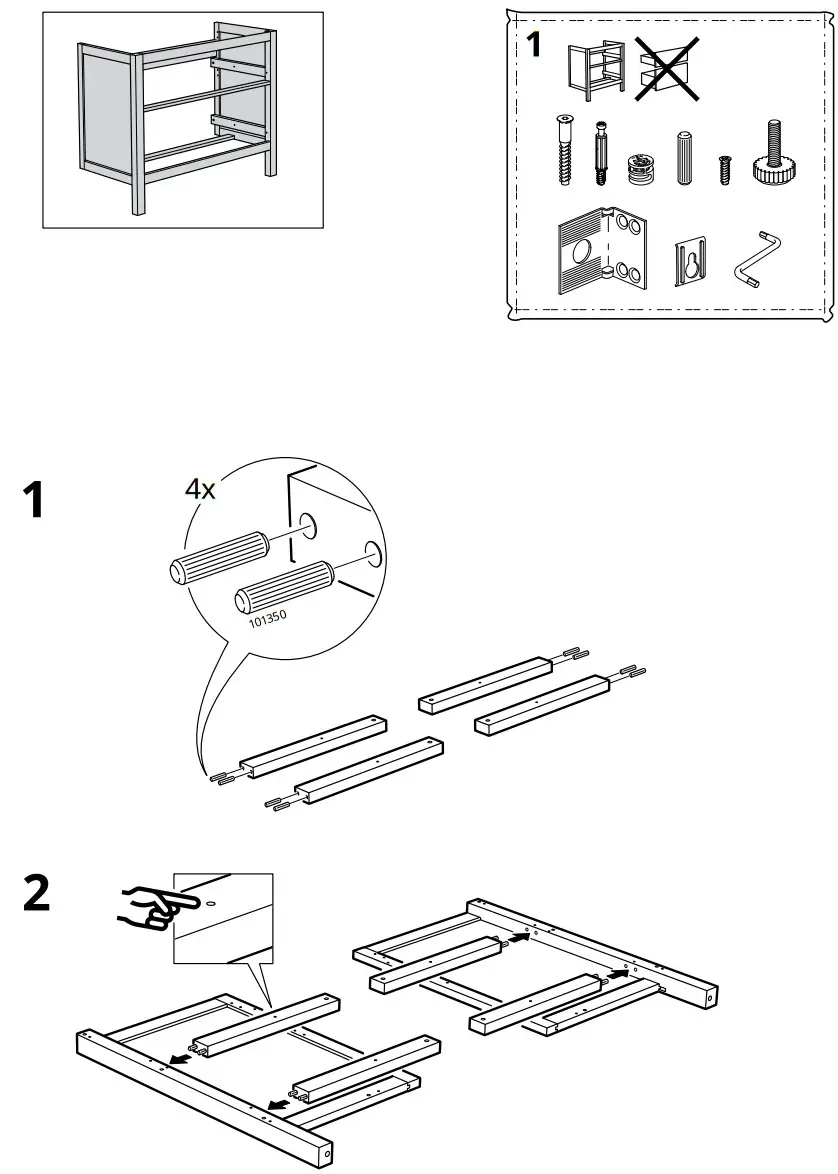 1

1

4x

101350

2