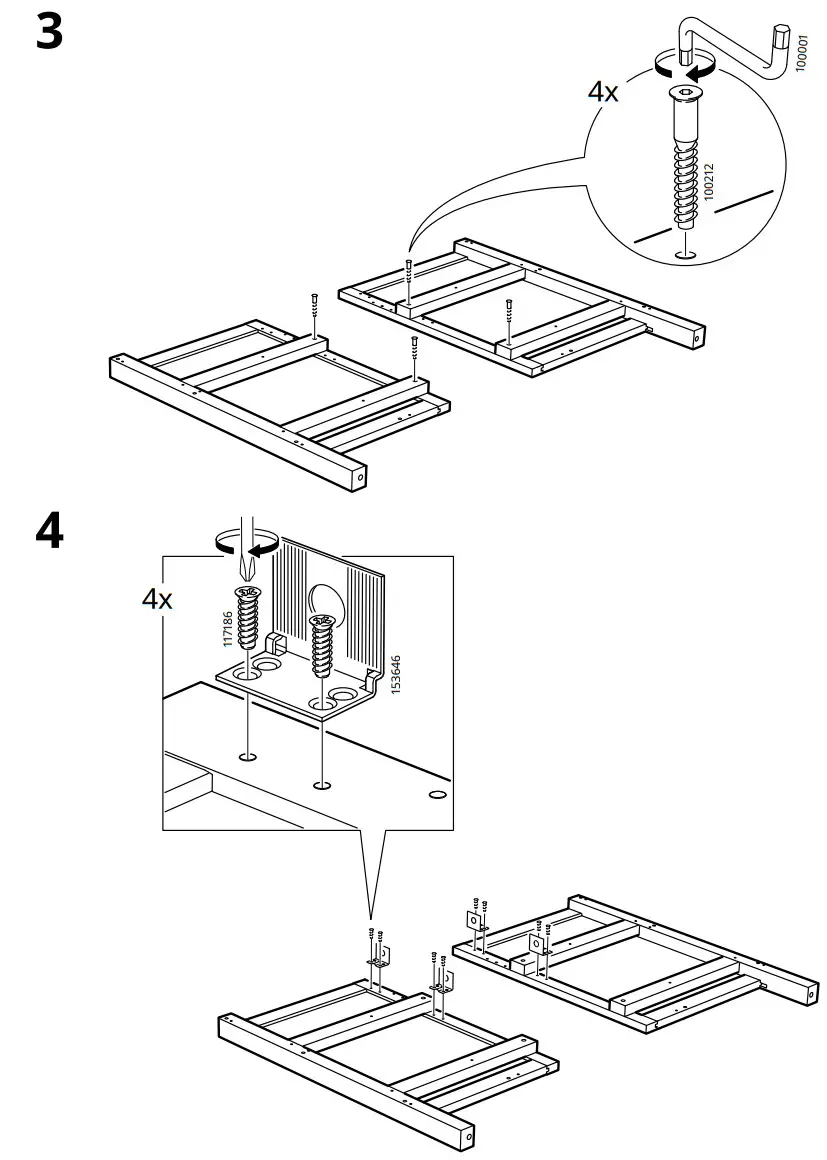 3

4x

100001

100212

4

4x

117186

153646