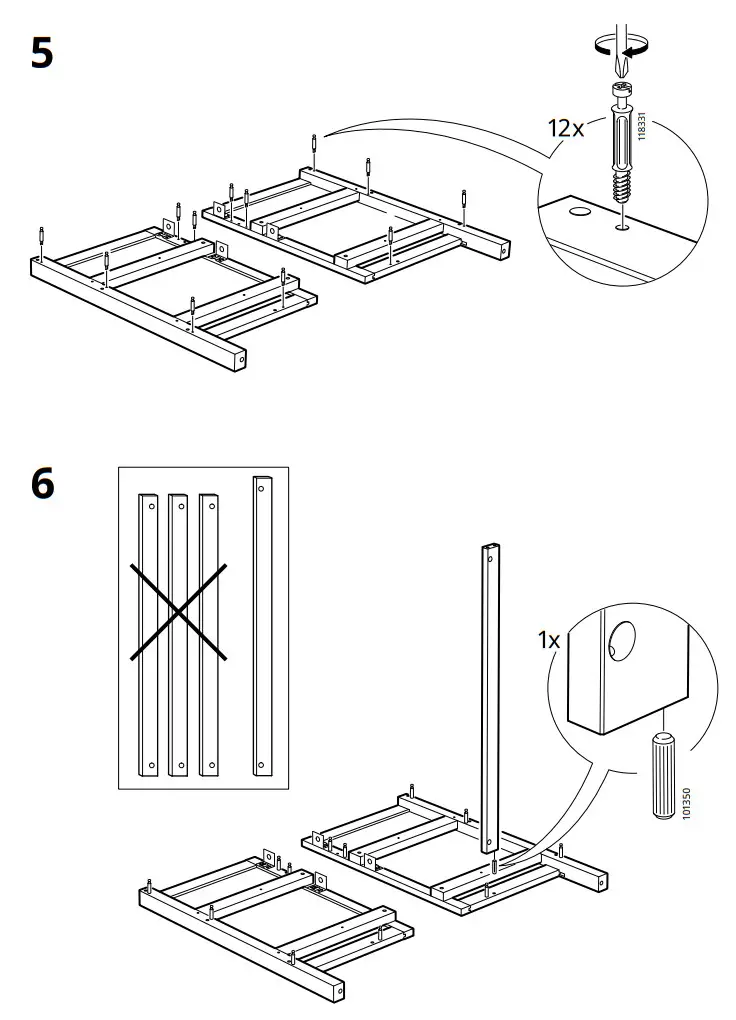 5

12x

118331

6

1x

101350