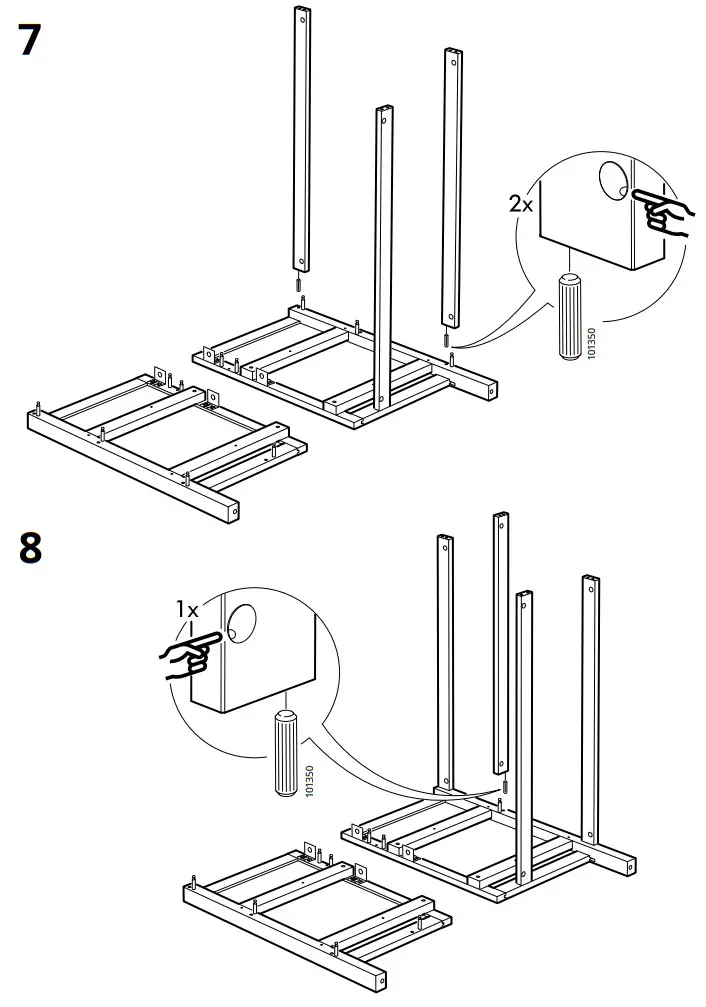 7

2x

101350

8

1x

101350