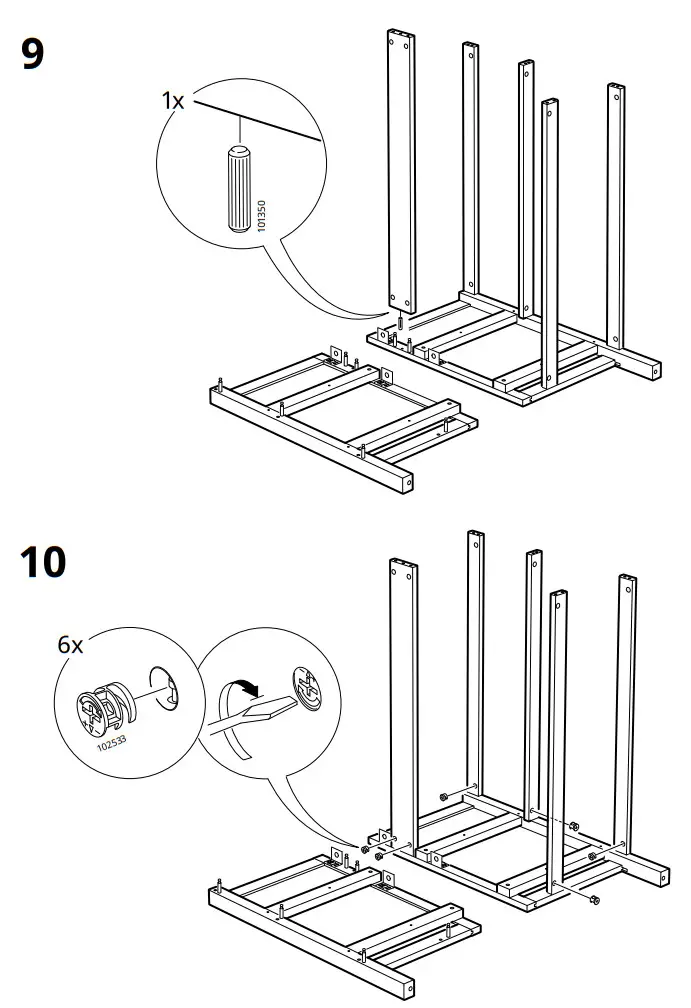 9

1x

101350

10

6x

102533