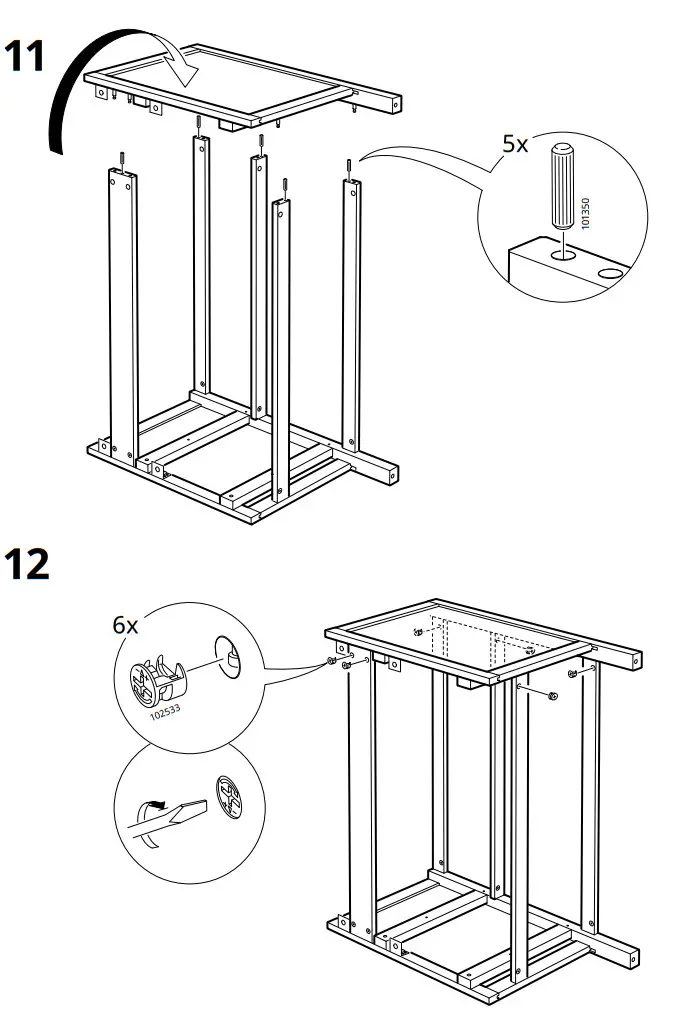 11

5x

101350

12

6x

102533