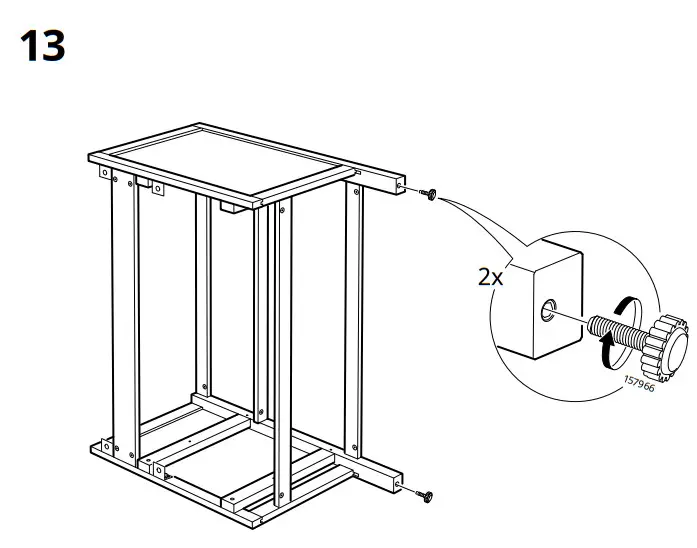 13

2x

157966