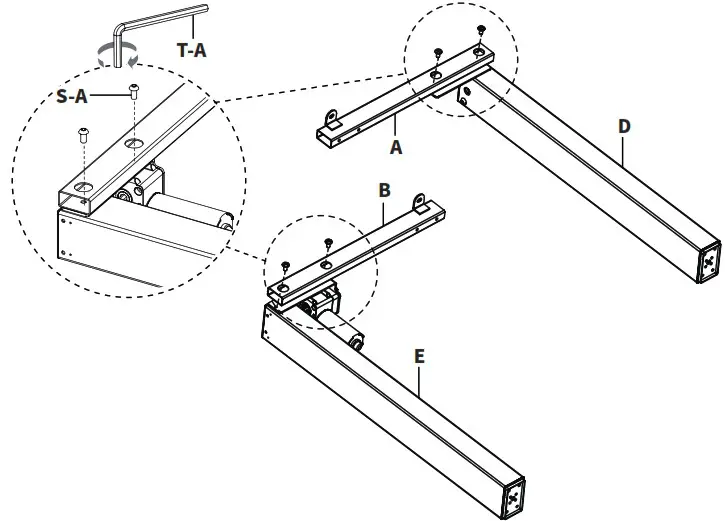 T-A
S-A
A
D
B
E