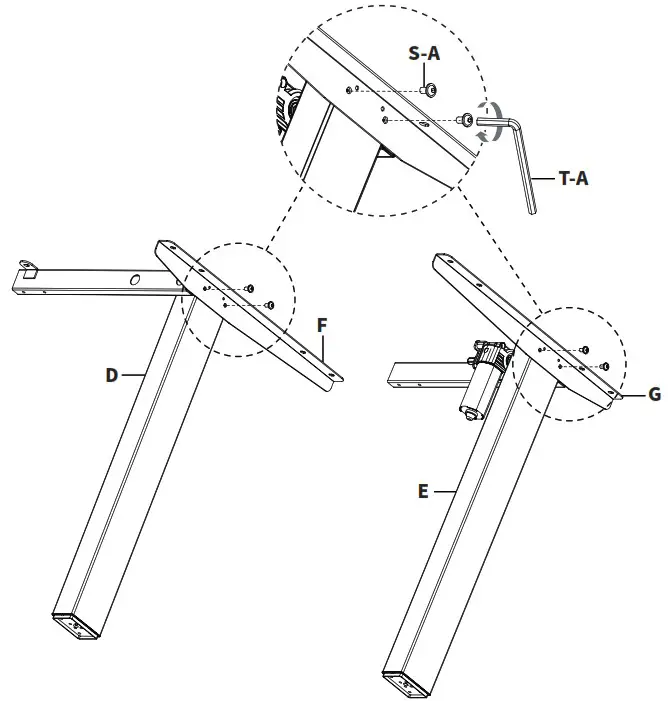 S-A
T-A
F
D
G
E