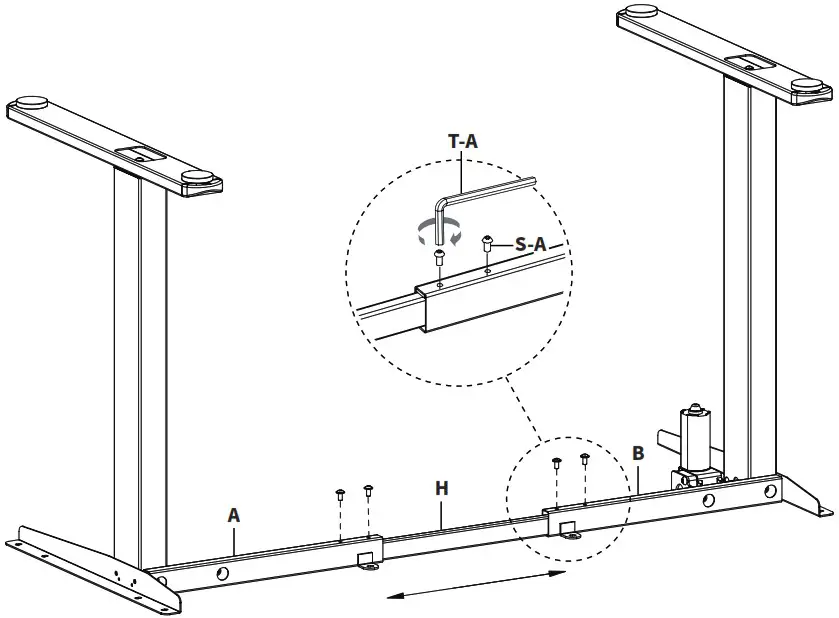 T-A
S-A
B
H
A