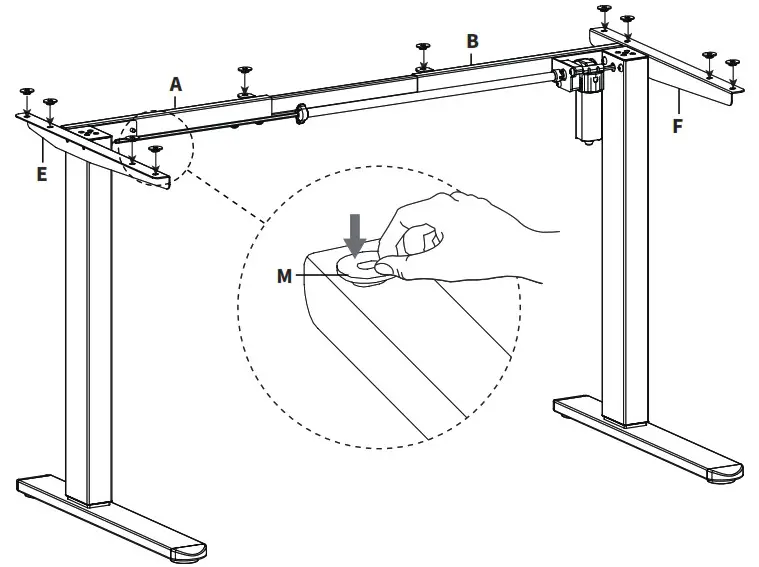 A
B
E
F
M