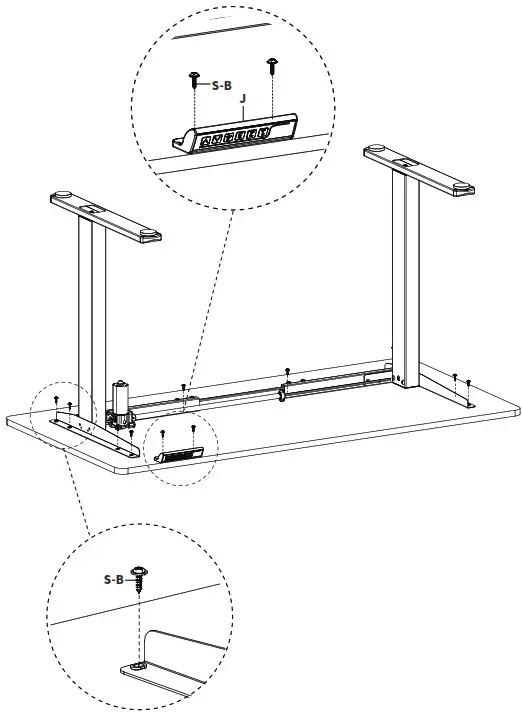 S-B
J
S-B