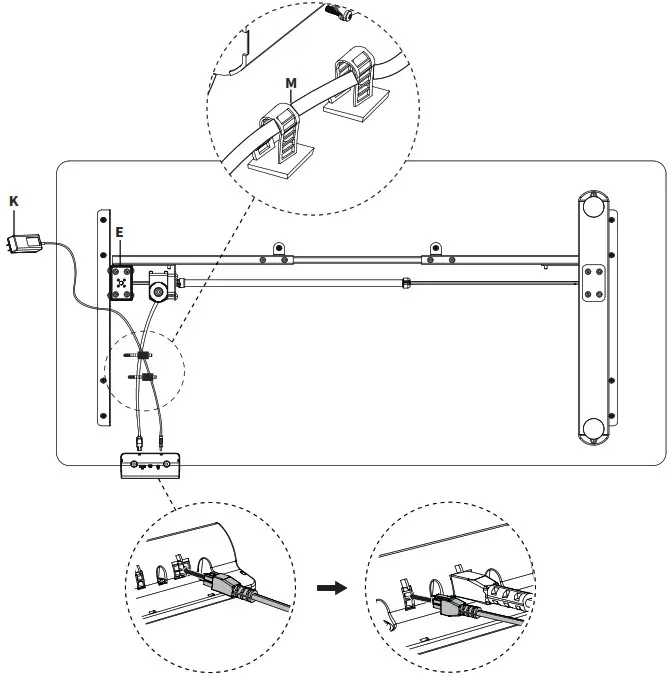 M

K

E