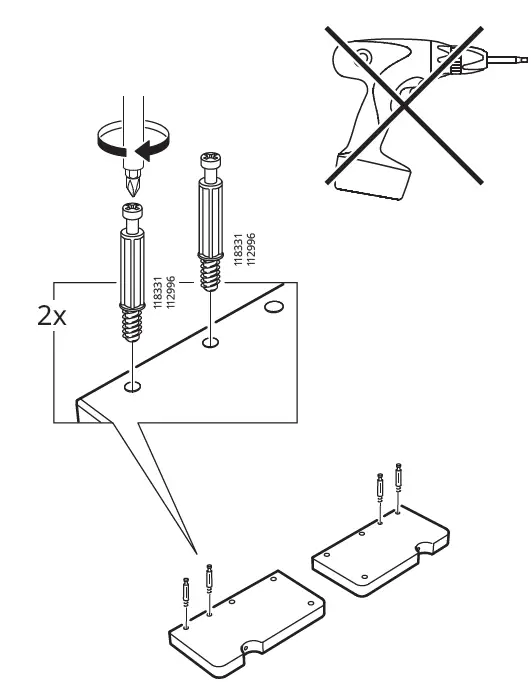 2x

118331
112996

118331
112996