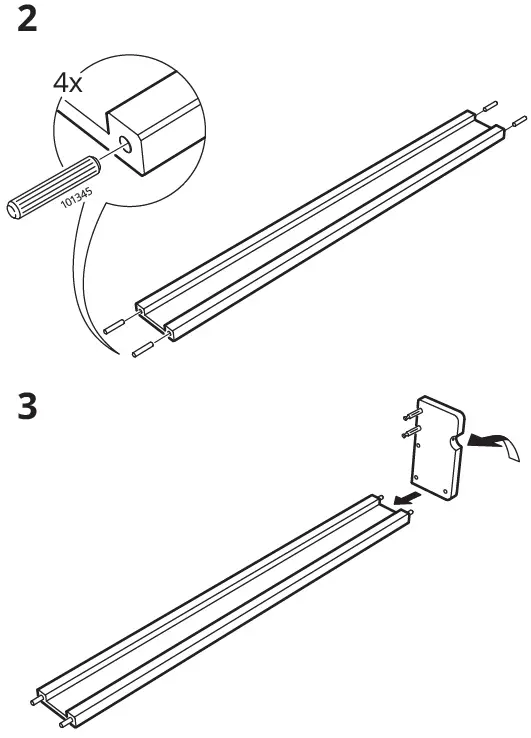 2

4x

101345

3