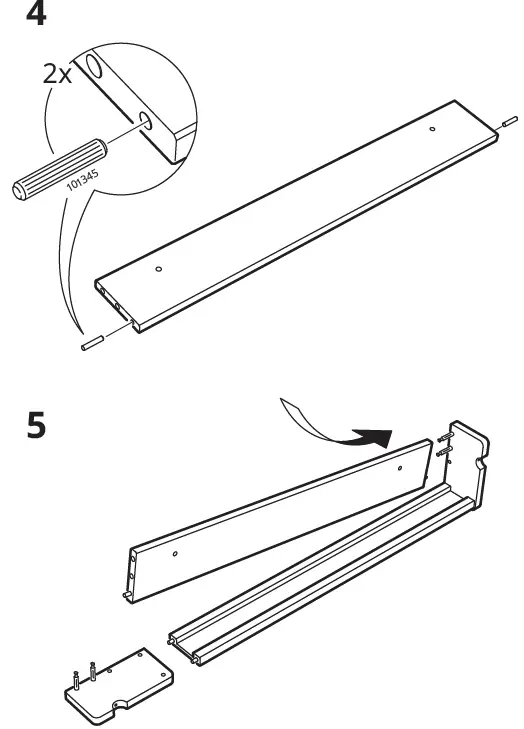 4

2x

101345

5