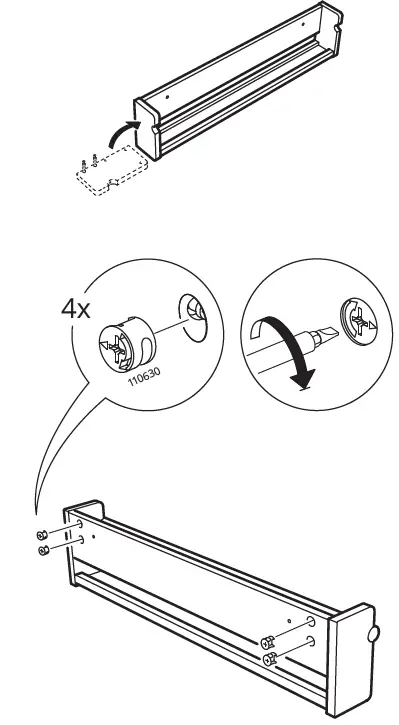 4x

110630