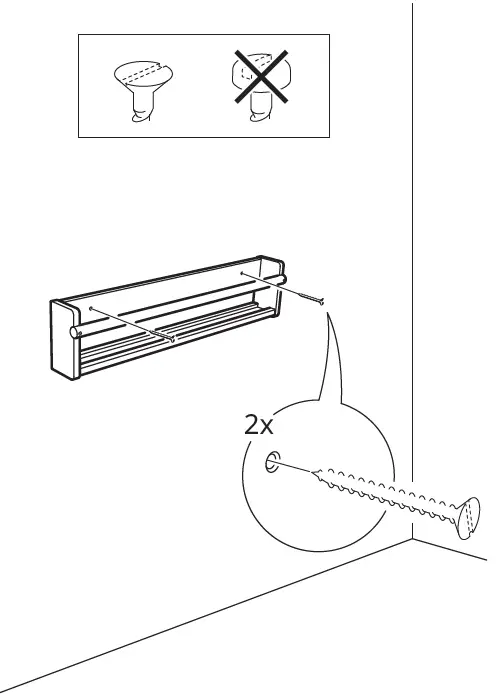 2x