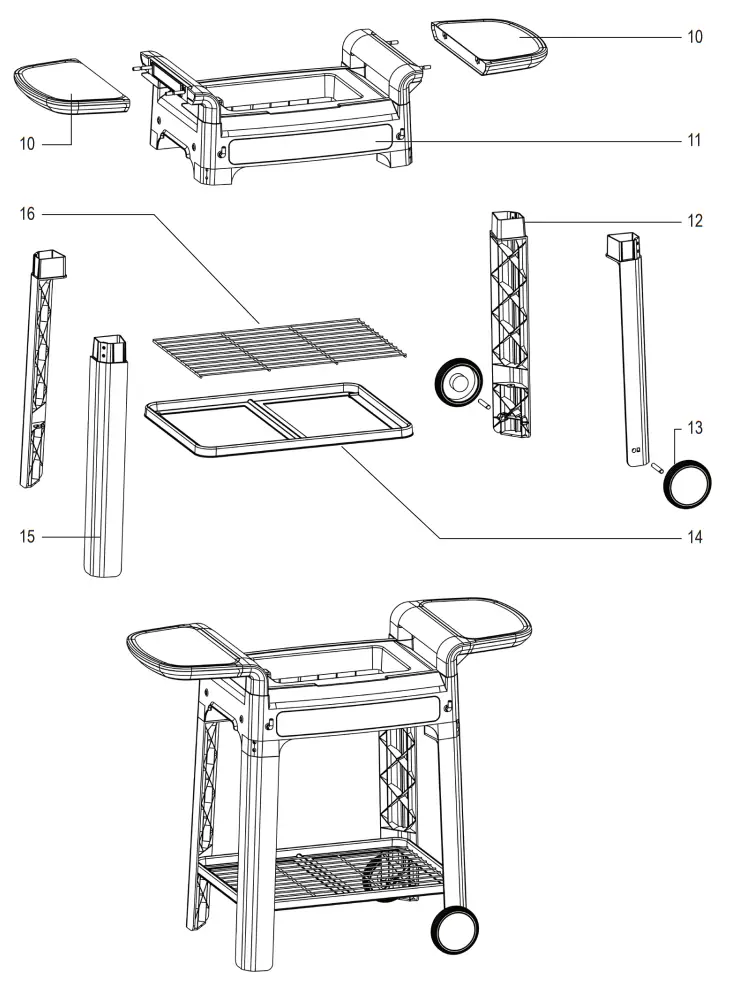 10
10
11
16
12
13
15
14