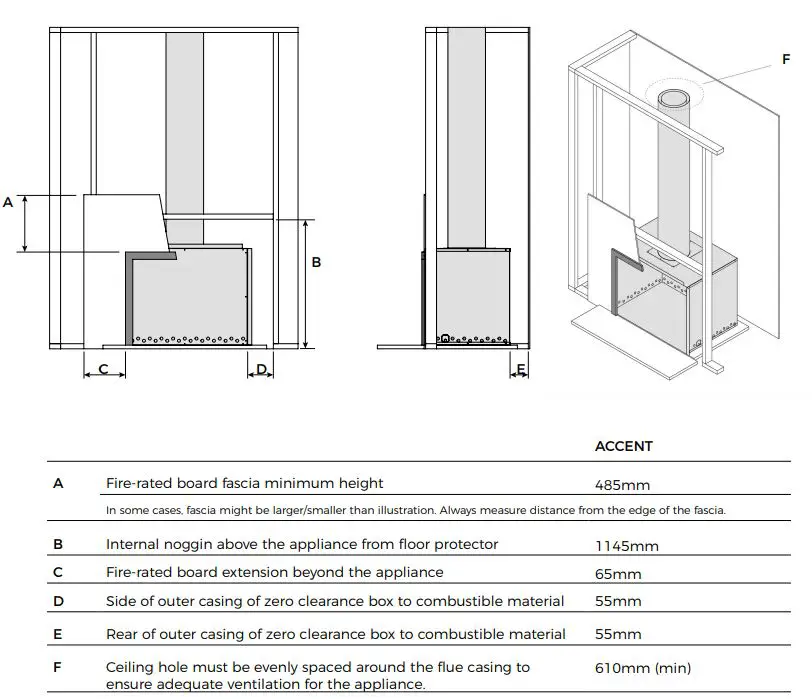 A

B

C

D

E

F

| | | ACCENT |
|---|---|---|
| A | Fire-rated board fascia minimum height | 485mm |
| | In some cases, fascia might be larger/smaller than illustration. Always measure distance from the edge of the fascia. | |
| B | Internal noggin above the appliance from floor protector | 1145mm |
| C | Fire-rated board extension beyond the appliance | 65mm |
| D | Side of outer casing of zero clearance box to combustible material | 55mm |
| E | Rear of outer casing of zero clearance box to combustible material | 55mm |
| F | Ceiling hole must be evenly spaced around the flue casing to ensure adequate ventilation for the appliance. | 610mm (min) |