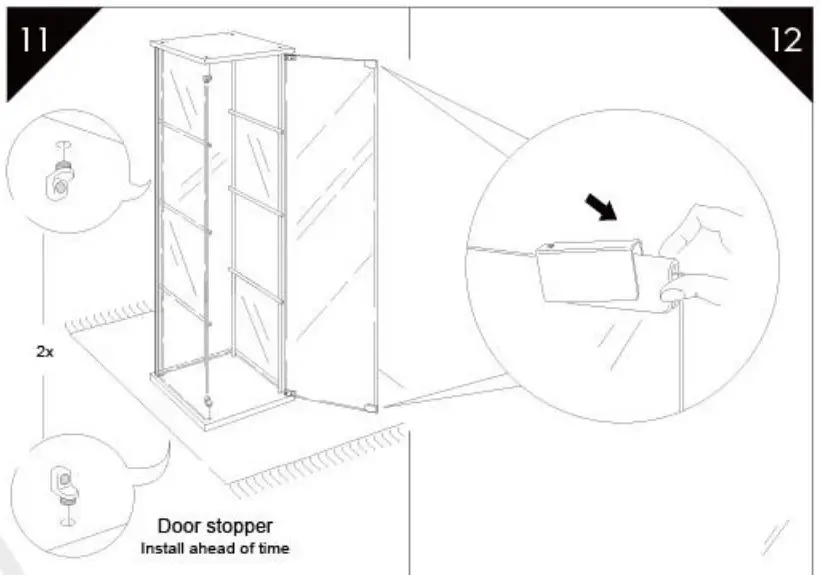 11

2x

Door stopper
Install ahead of time

12