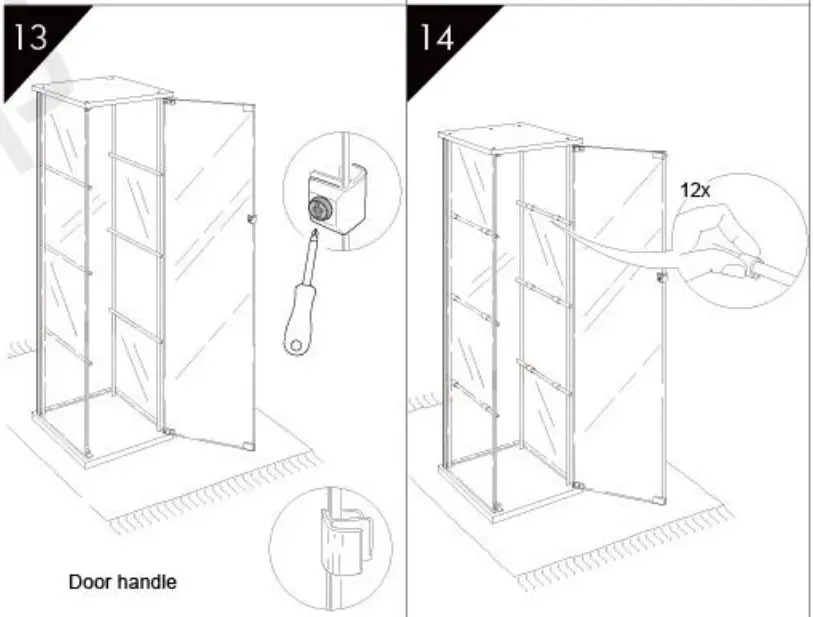 13

Door handle

14

12x