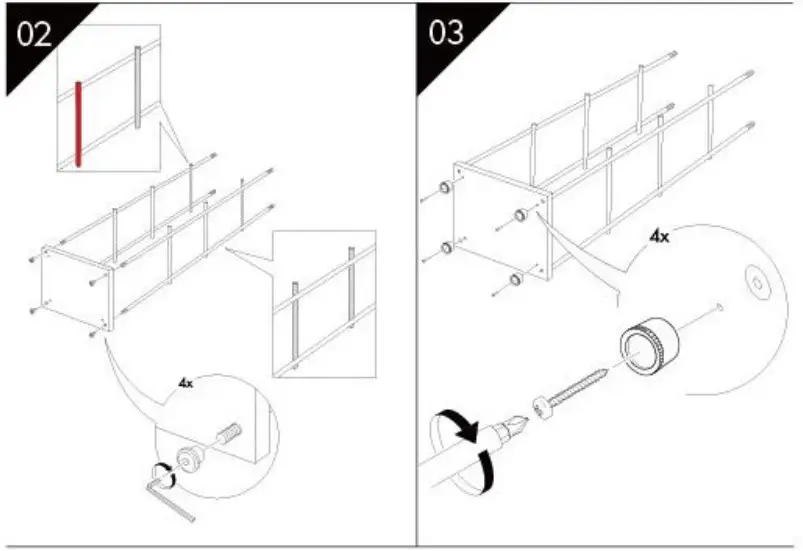 02

4x

03

4x