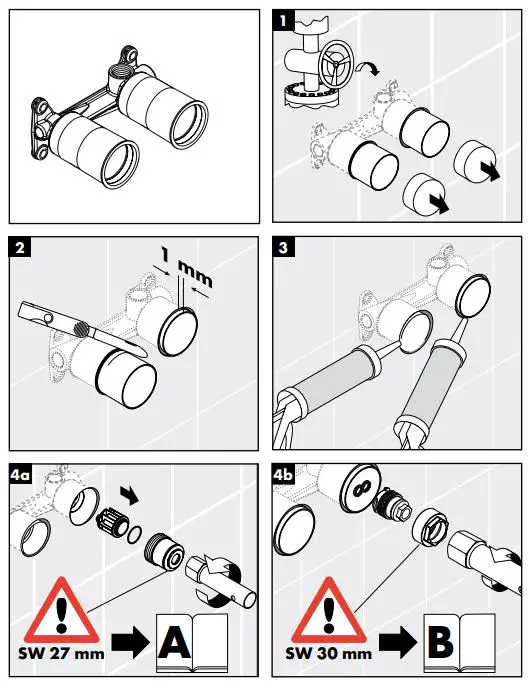 1

2

1 mm

3

4a

SW 27 mm

A

4b

SW 30 mm

B