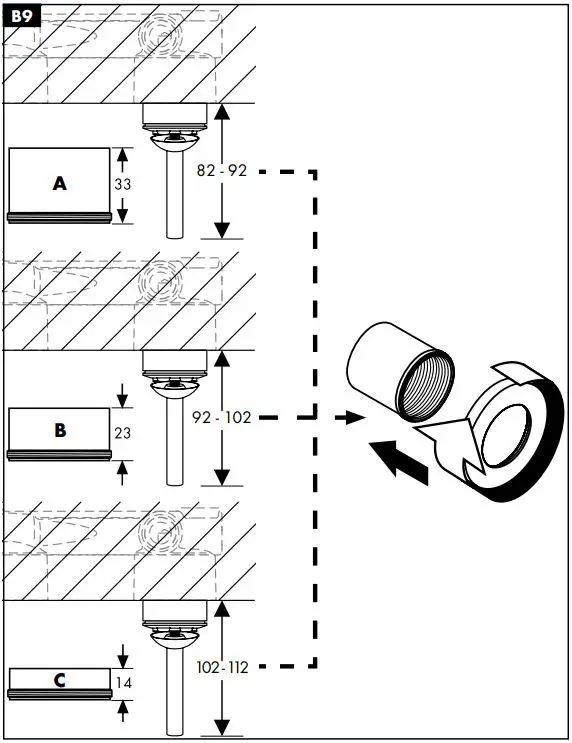 B9

A
33
82 - 92

B
23
92 - 102

C
14
102 - 112