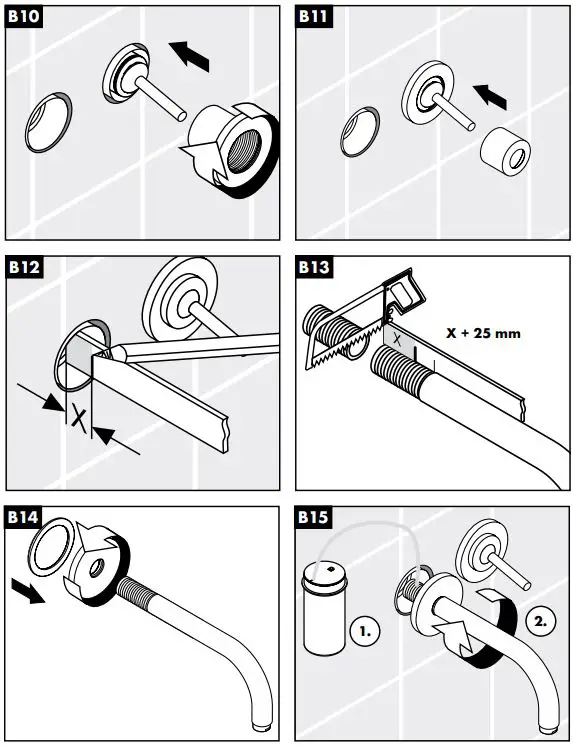 B10

B11

B12

X

B13

X

X + 25 mm

B14

B15

1.

2.