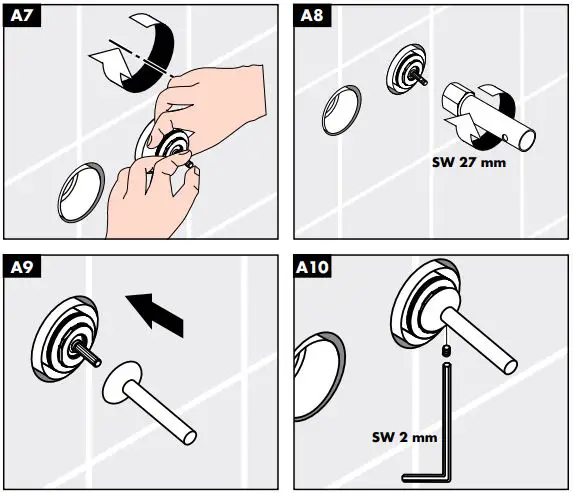 A7

A8

SW 27 mm

A9

A10

SW 2 mm