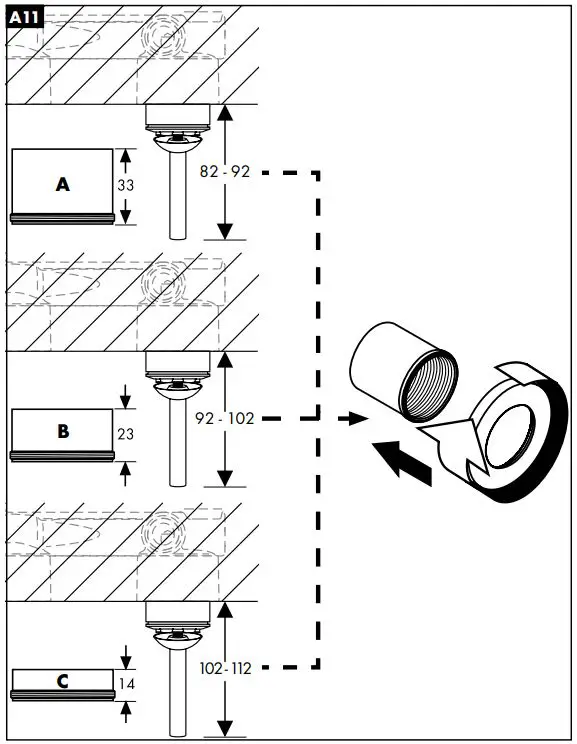 A11

A
33
82 - 92

B
23
92 - 102

C
14
102 - 112