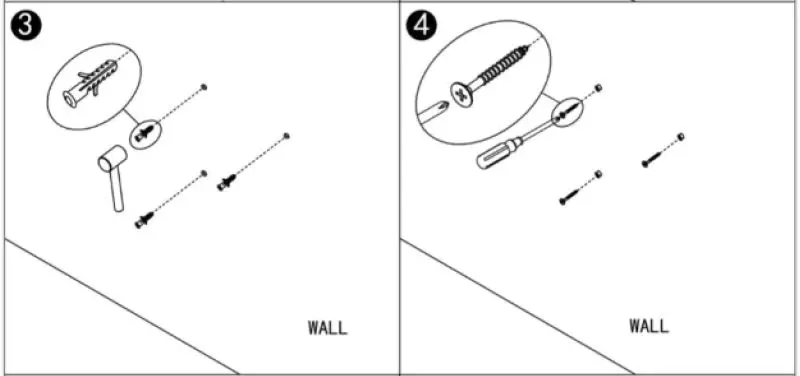 3

WALL

4

WALL