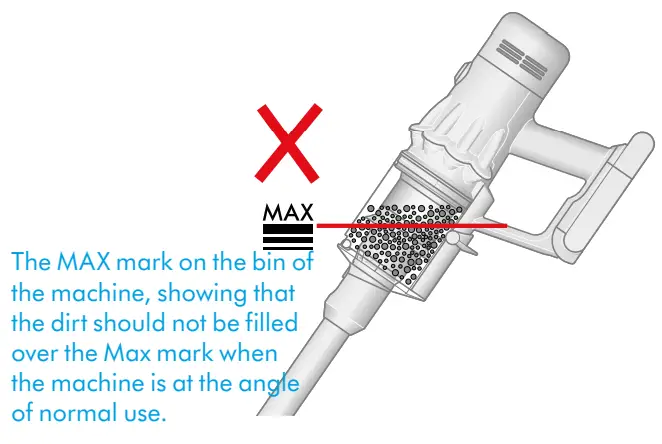 MAX

The MAX mark on the bin of the machine, showing that the dirt should not be filled over the Max mark when the machine is at the angle of normal use.