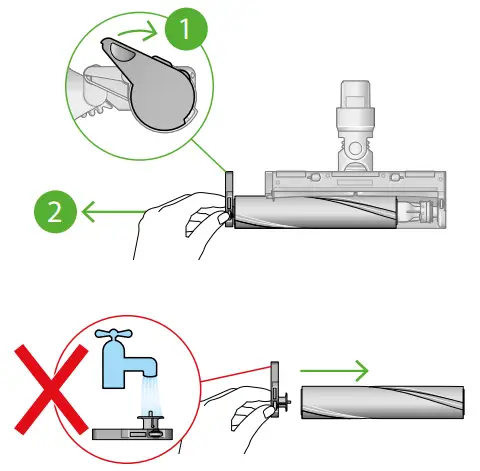 1
2