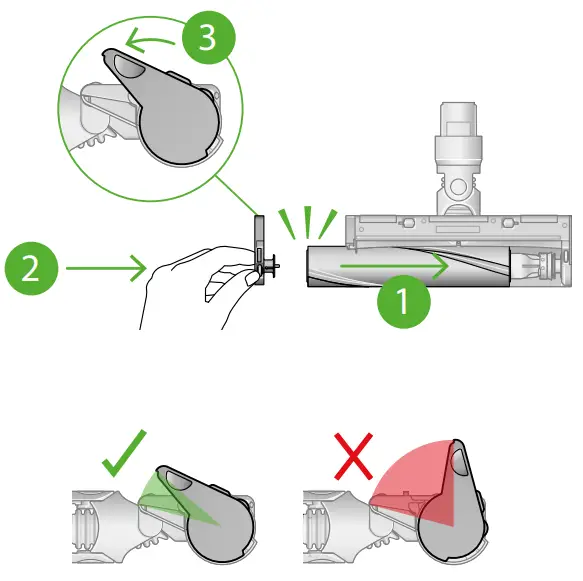 3

2

1