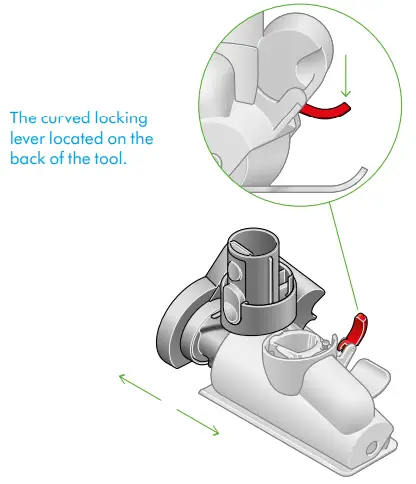 The curved locking lever located on the back of the tool.