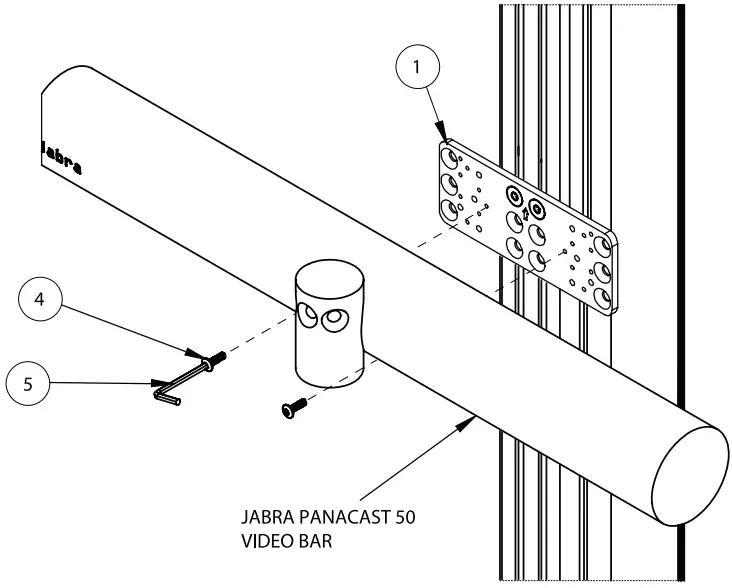 1

Jabra

4

5

JABRA PANACAST 50
VIDEO BAR