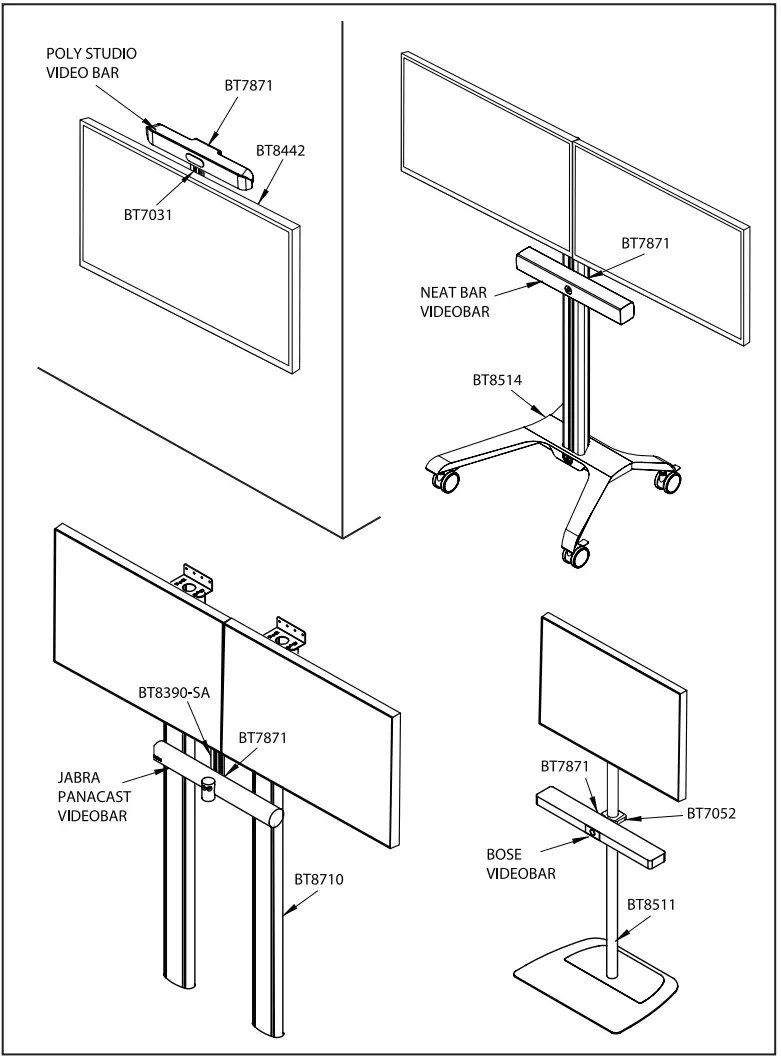 POLY STUDIO VIDEO BAR

BT7871

BT8442

BT7031

BT7871

NEAT BAR VIDEOBAR

BT8514

BT8390-SA

BT7871

JABRA PANACAST VIDEOBAR

BT8710

BT7871

BT7052

BOSE VIDEOBAR

BT8511