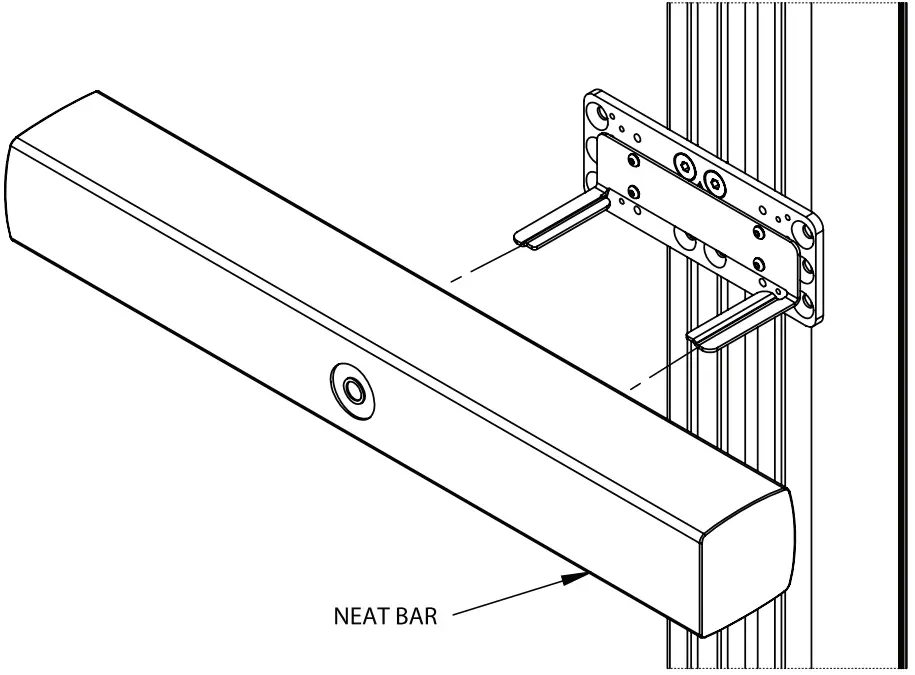 NEAT BAR